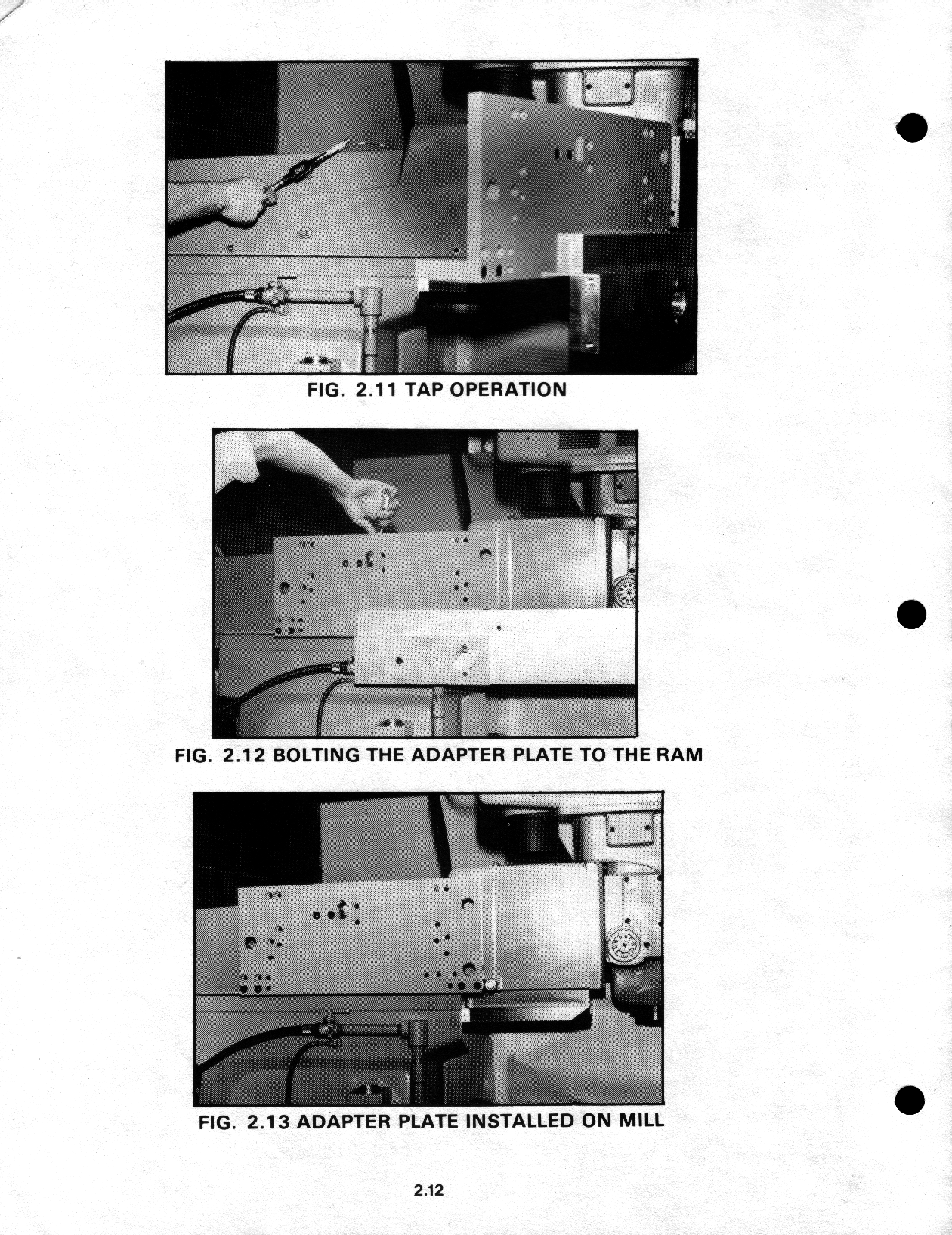 FIG. 2.11 TAP OPERATION

FIG. 2.12 BOLTING THE ADAPTER PLATE TO THE RAM

FIG. 2.13 ADAPTER PLATE INSTALLED ON MILL

2.12